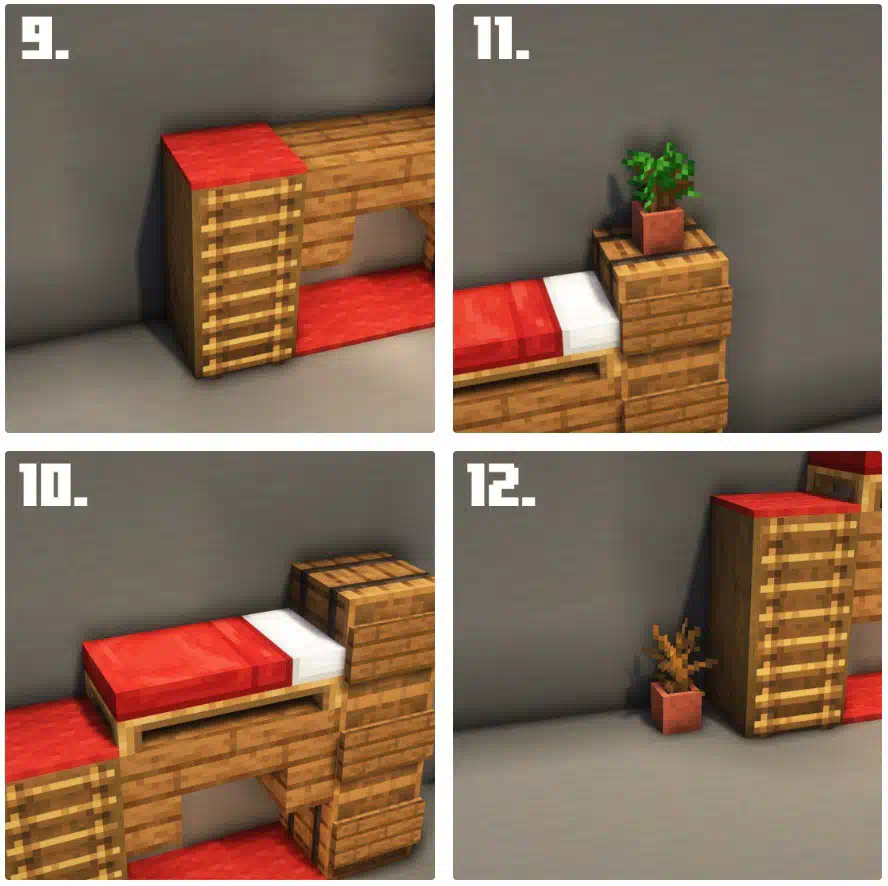 9.

11.

10.

12.