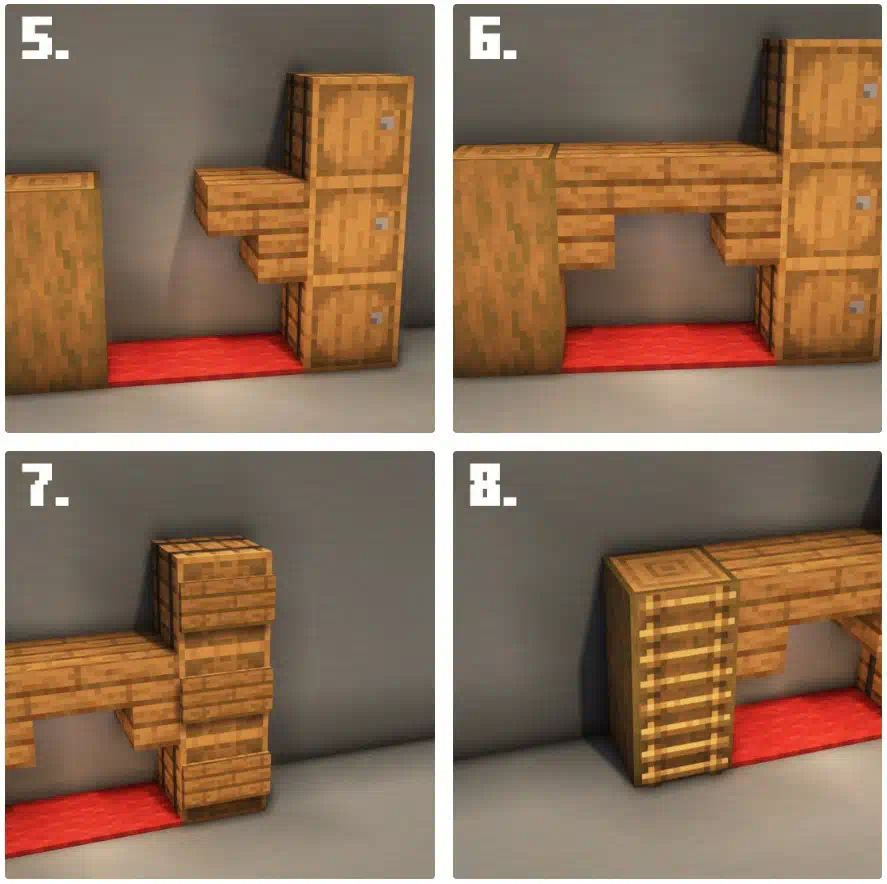 5.

6.

7.

8.